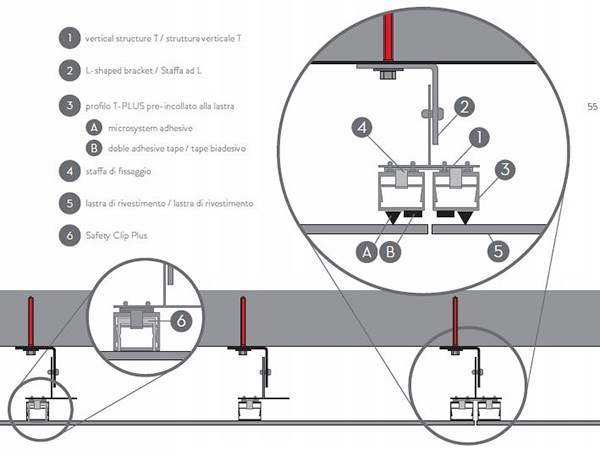 1 vertical structure T / struttura verticale T

2 L-shaped bracket / Staffa ad L

3 profilo T-PLUS pre-incollato alla lastra

A microsystem adhesive

B doble adhesive tape / tape biadesivo

4 staffa di fissaggio

5 lastra di rivestimento / lastra di rivestimento

6 Safety Clip Plus

55

2
4
1
3
A
B
5
6